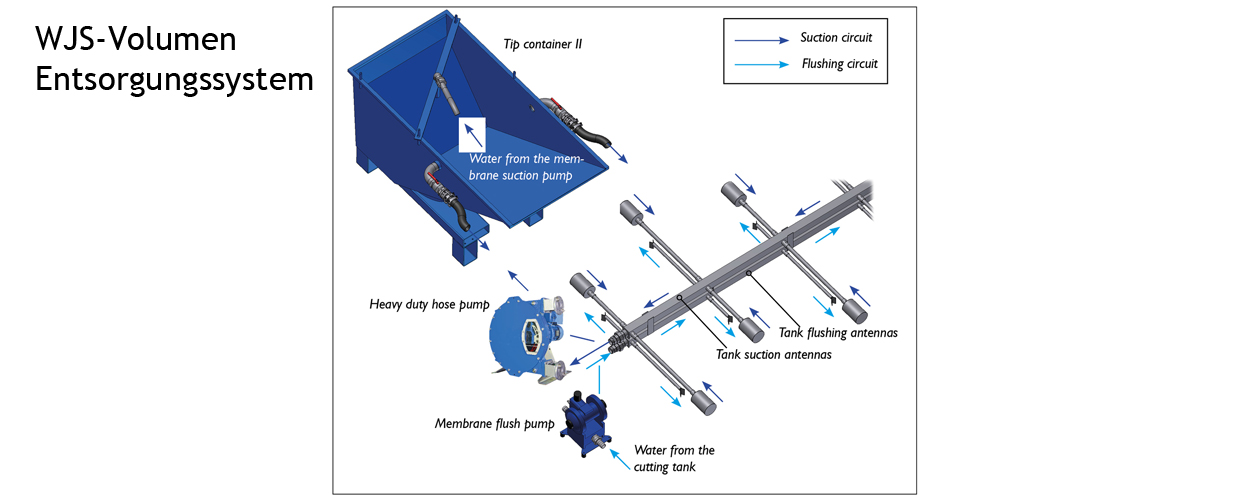 WJS-Volumen Entsorgungssystem

Suction circuit

Flushing circuit

Tip container II

Water from the membrane suction pump

Heavy duty hose pump

Tank flushing antennas

Tank suction antennas

Membrane flush pump

Water from the cutting tank